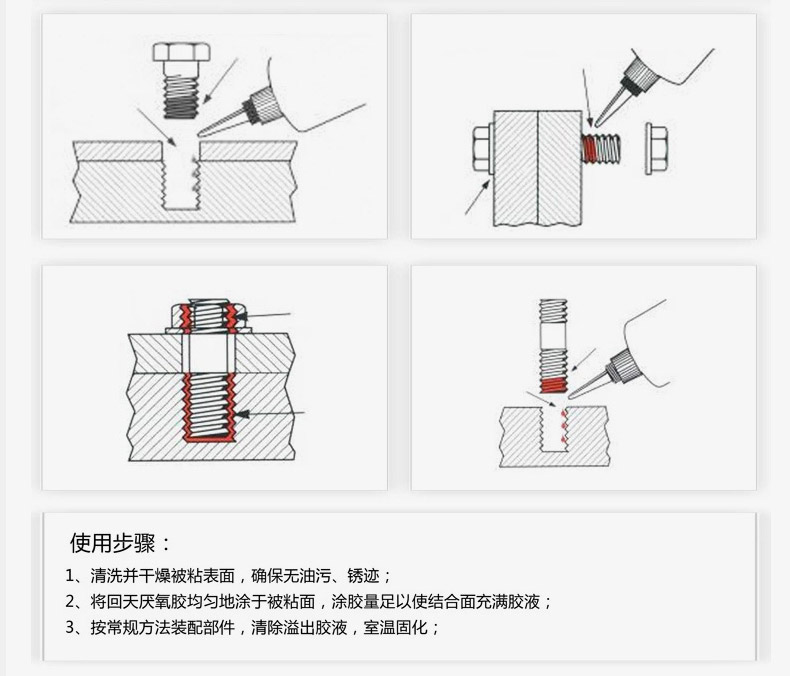 使用步骤：

1、清洗并干燥被粘表面，确保无油污、锈迹；

2、将回天厌氧胶均匀地涂于被粘面，涂胶量足以使结合面充满胶液；

3、按常规方法装配部件，清除溢出胶液，室温固化；