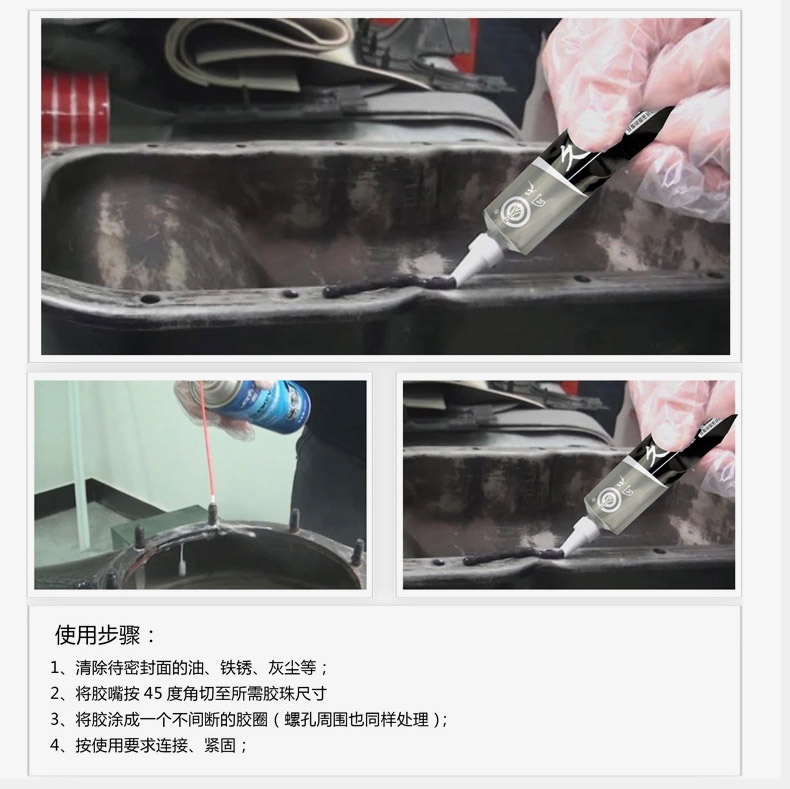 久

久

使用步骤：

1、清除待密封面的油、铁锈、灰尘等；
2、将胶嘴按 45 度角切至所需胶珠尺寸
3、将胶涂成一个不间断的胶圈（螺孔周围也同样处理）；
4、按使用要求连接、紧固；